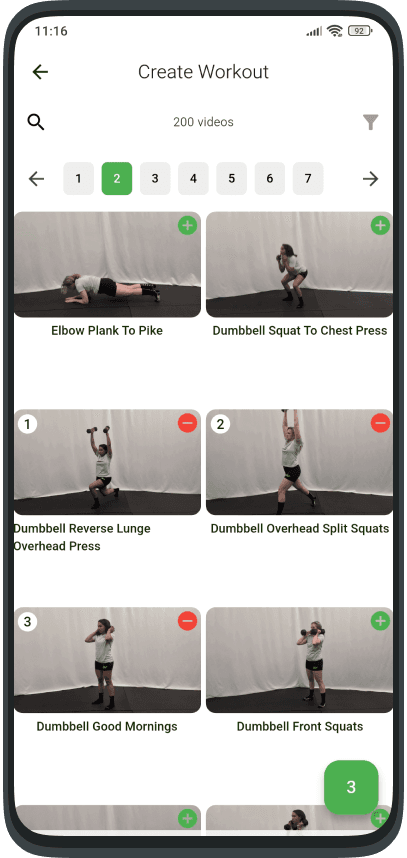 11:16

92

Create Workout

200 videos

1 2 3 4 5 6 7

Elbow Plank To Pike

Dumbbell Squat To Chest Press

1

Dumbbell Reverse Lunge Overhead Press

2

Dumbbell Overhead Split Squats

3

Dumbbell Good Mornings

Dumbbell Front Squats

3